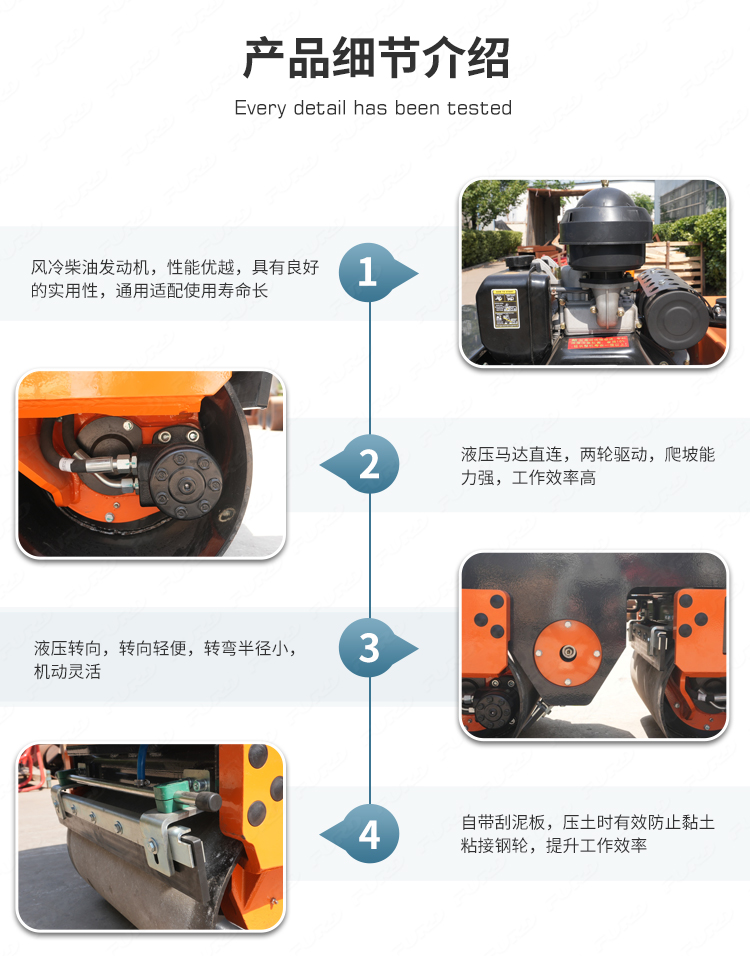 产品细节介绍
Every detail has been tested

风冷柴油发动机，性能优越，具有良好的实用性，通用适配使用寿命长

1

2

液压马达直连，两轮驱动，爬坡能力强，工作效率高

液压转向，转向轻便，转弯半径小，机动灵活

3

4

自带刮泥板，压土时有效防止黏土粘接钢轮，提升工作效率